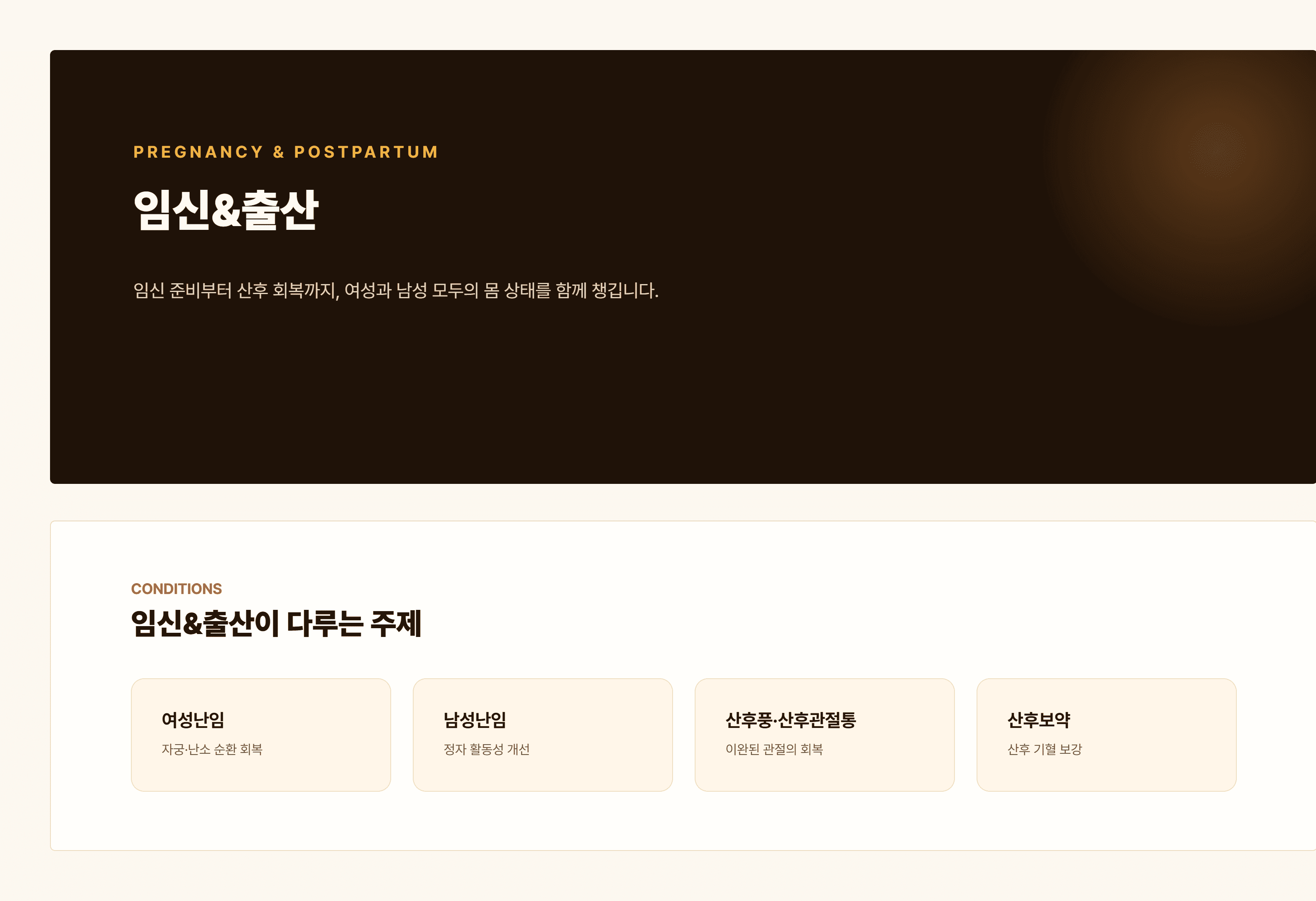 PREGNANCY & POSTPARTUM

임신&출산

임신 준비부터 산후 회복까지, 여성과 남성 모두의 몸 상태를 함께 챙깁니다.

CONDITIONS

임신&출산이 다루는 주제

여성난임
자궁·난소 순환 회복

남성난임
정자 활동성 개선

산후풍·산후관절통
이완된 관절의 회복

산후보약
산후 기혈 보강